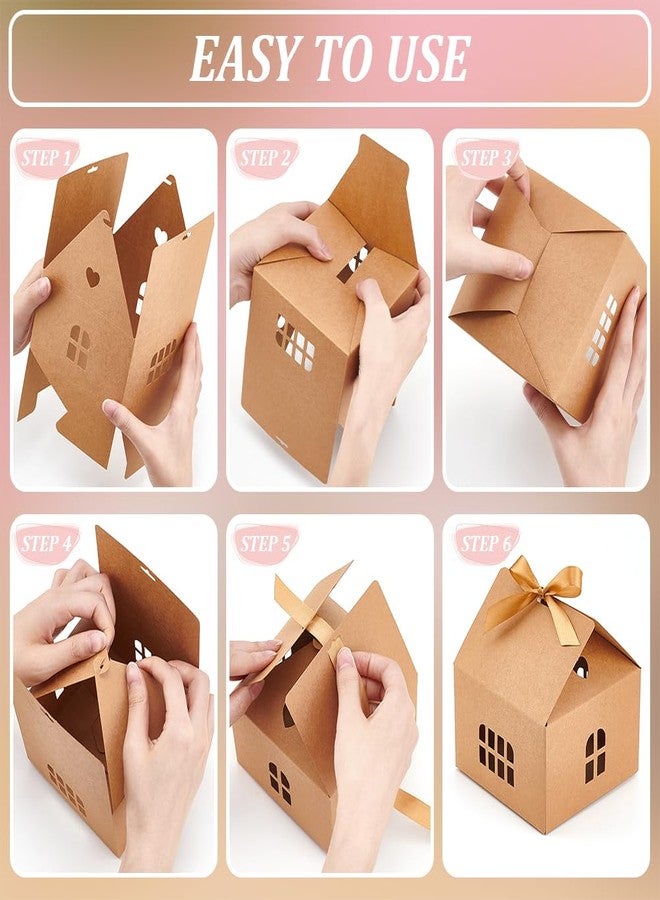 EASY TO USE

STEP 1

STEP 2

STEP 3

STEP 4

STEP 5

STEP 6